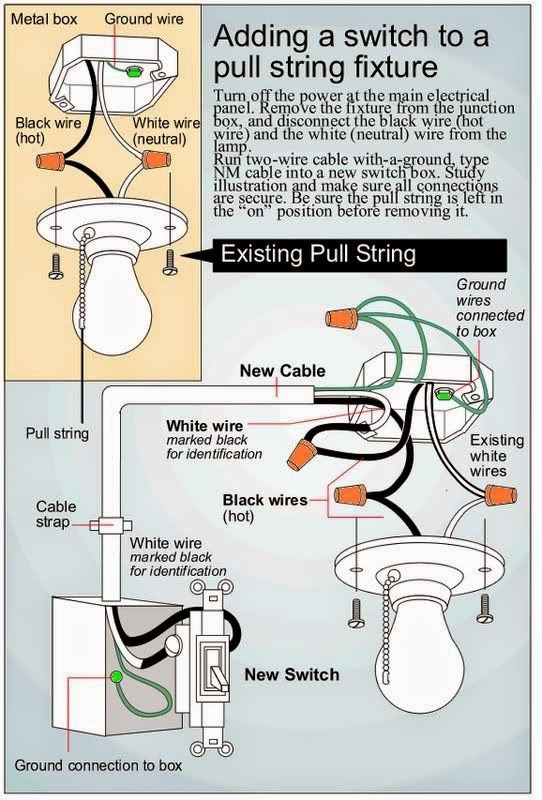 Metal box
Ground wire
Black wire (hot)
White wire (neutral)

Adding a switch to a pull string fixture

Turn off the power at the main electrical panel. Remove the fixture from the junction box, and disconnect the black wire (hot wire) and the white (neutral) wire from the lamp.
Run two-wire cable with-a-ground, type NM cable into a new switch box. Study illustration and make sure all connections are secure. Be sure the pull string is left in the "on" position before removing it.

Existing Pull String

Ground wires connected to box

New Cable

Pull string

White wire marked black for identification

Existing white wires

Black wires (hot)

Cable strap

White wire marked black for identification

New Switch

Ground connection to box