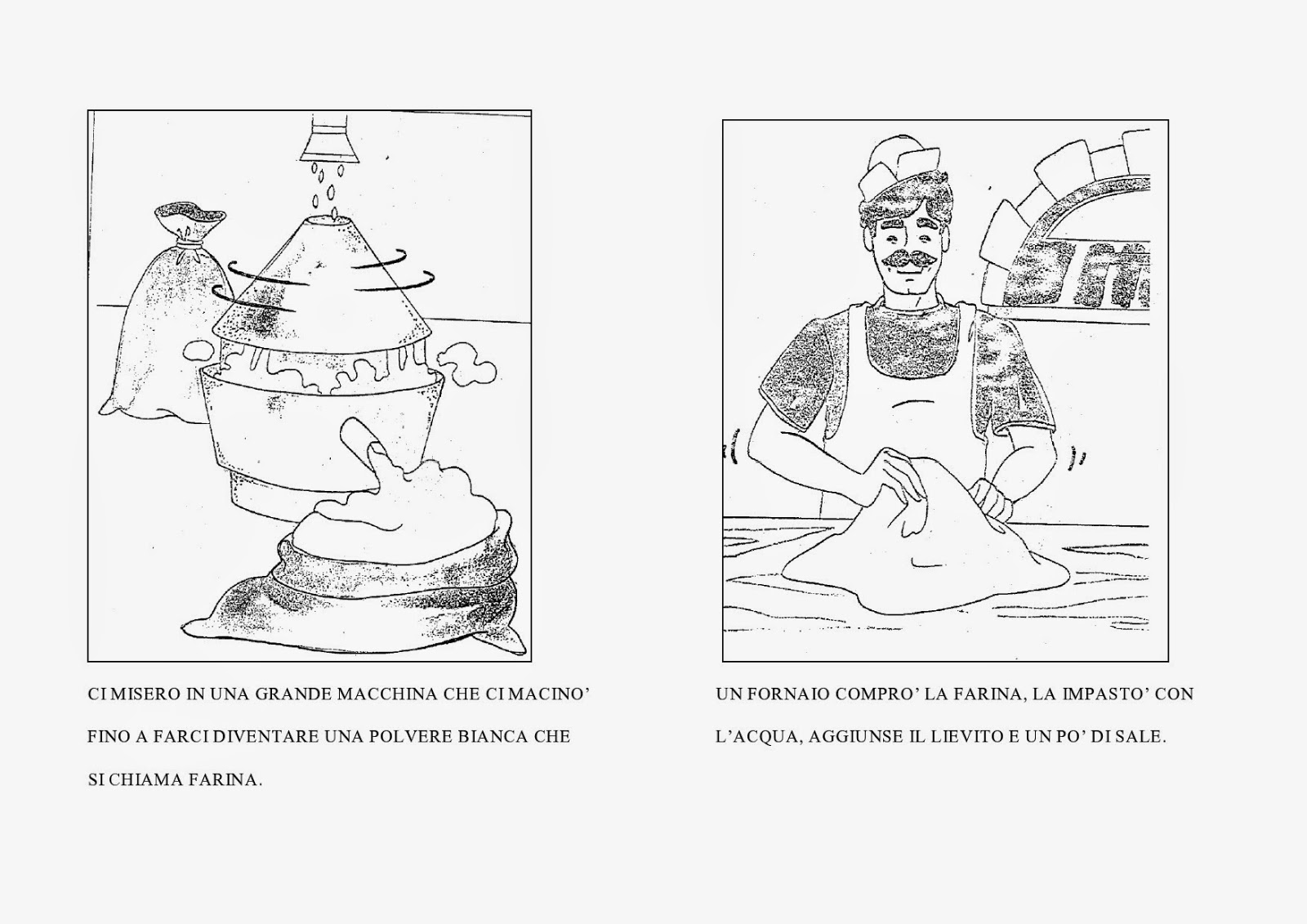 CI MISERO IN UNA GRANDE MACCHINA CHE CI MACINO' FINO A FARCI DIVENTARE UNA POLVERE BIANCA CHE SI CHIAMA FARINA.

UN FORNAIO COMPRO' LA FARINA, LA IMPASTO' CON L'ACQUA, AGGIUNSE IL LIEVITO E UN PO' DI SALE.