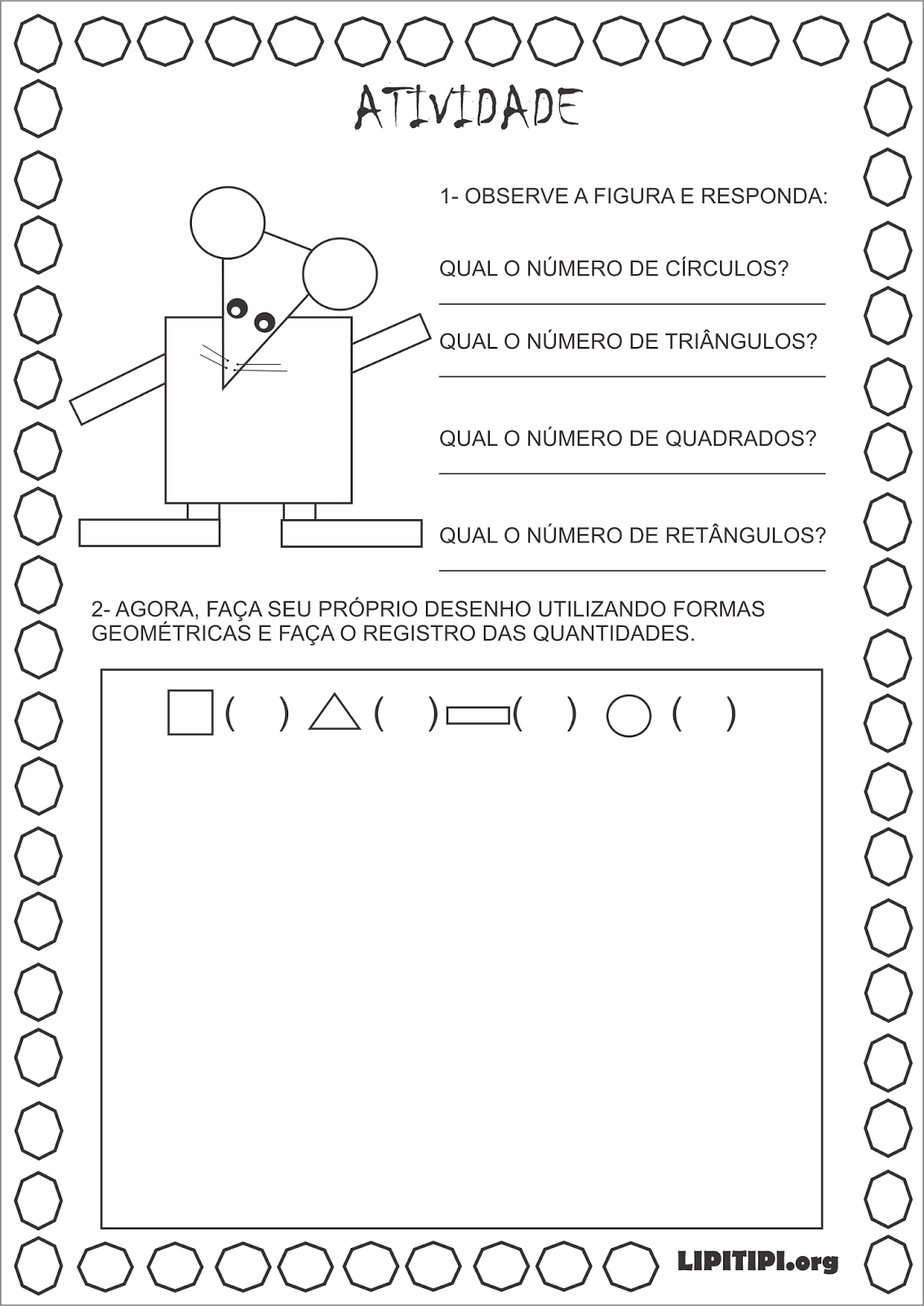 ATIVIDADE

1- OBSERVE A FIGURA E RESPONDA:

QUAL O NÚMERO DE CÍRCULOS?

QUAL O NÚMERO DE TRIÂNGULOS?

QUAL O NÚMERO DE QUADRADOS?

QUAL O NÚMERO DE RETÂNGULOS?

2- AGORA, FAÇA SEU PRÓPRIO DESENHO UTILIZANDO FORMAS GEOMÉTRICAS E FAÇA O REGISTRO DAS QUANTIDADES.

( ) ( ) ( ) ( )

LIPITIPI.org