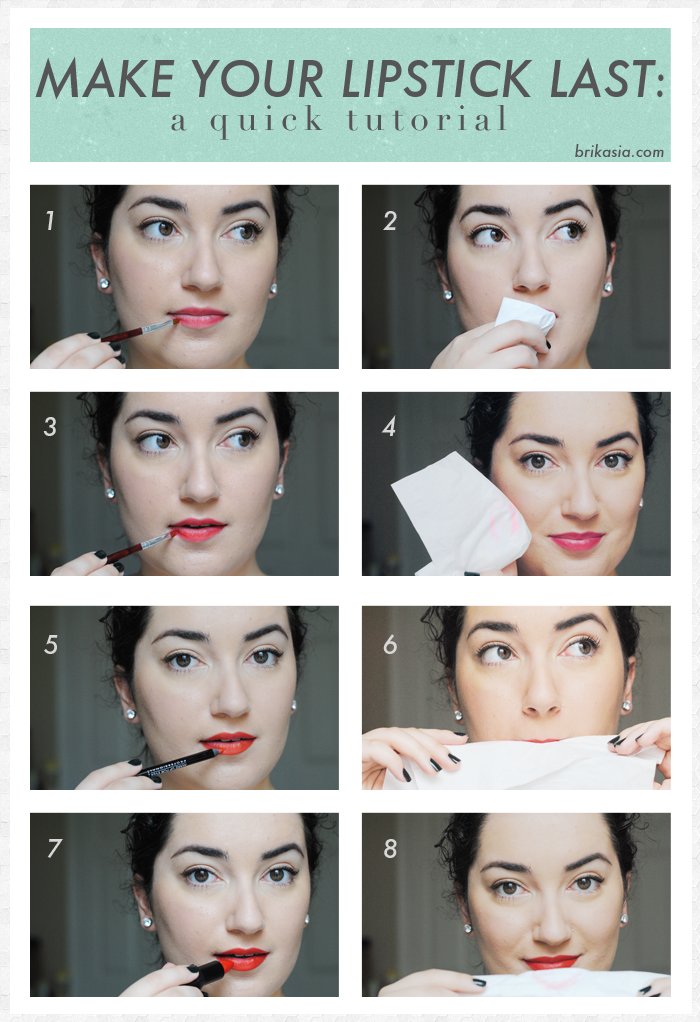 MAKE YOUR LIPSTICK LAST:
a quick tutorial
brikasia.com

1

2

3

4

5

6

7

8