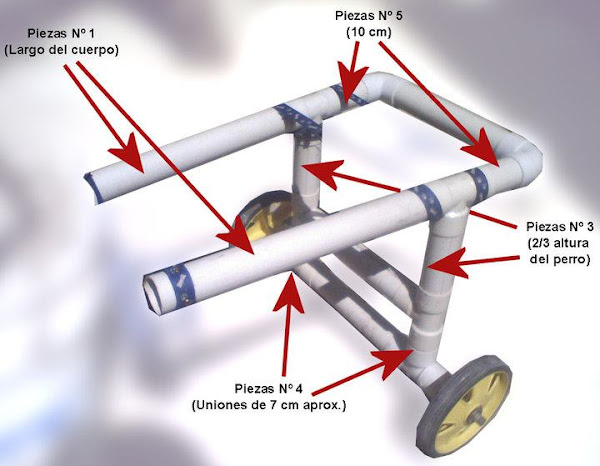 Piezas Nº 1
(Largo del cuerpo)

Piezas Nº 5
(10 cm)

Piezas Nº 3
(2/3 altura
del perro)

Piezas Nº 4
(Uniones de 7 cm aprox.)