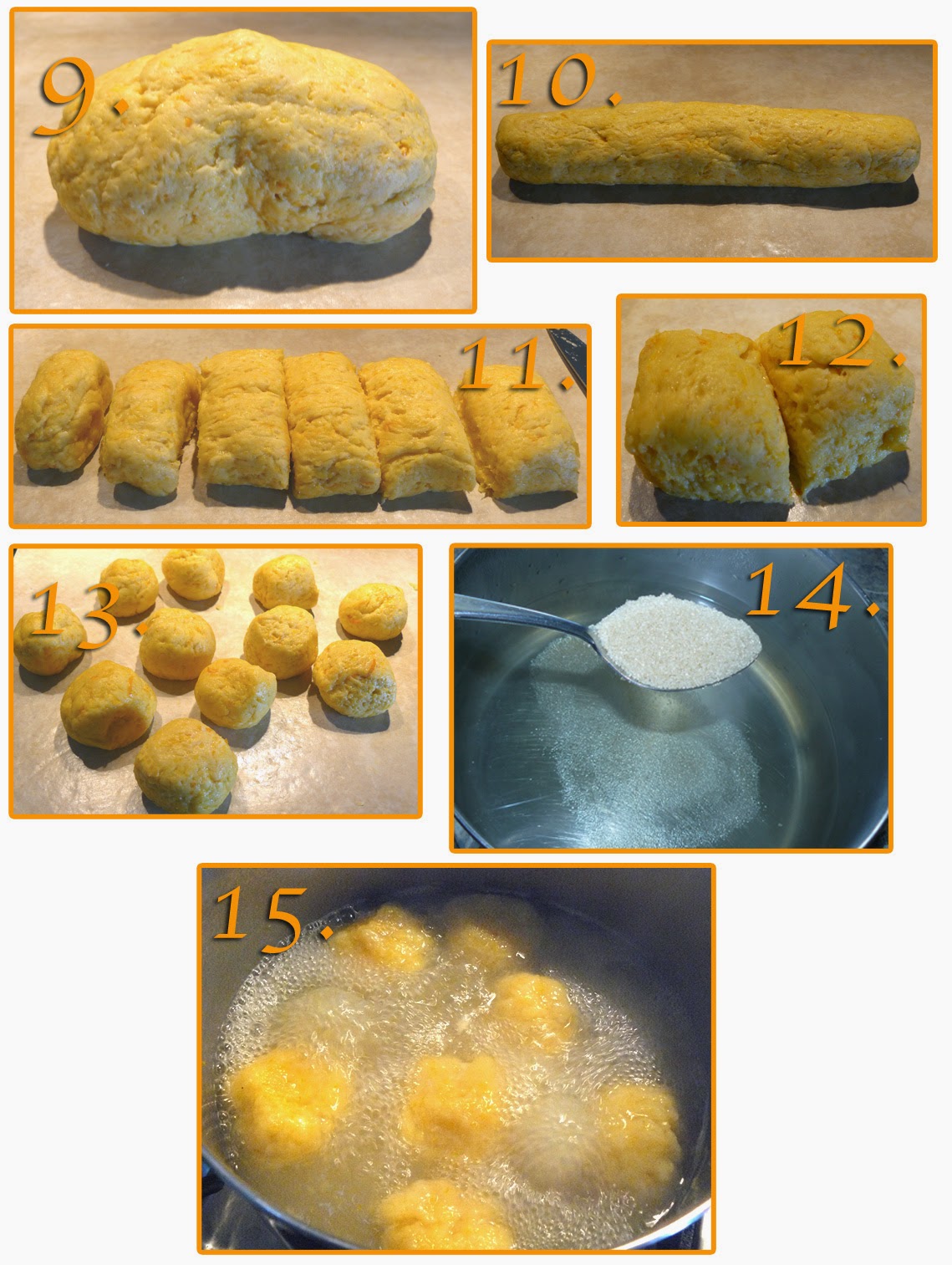 9.

10.

11.

12.

13.

14.

15.