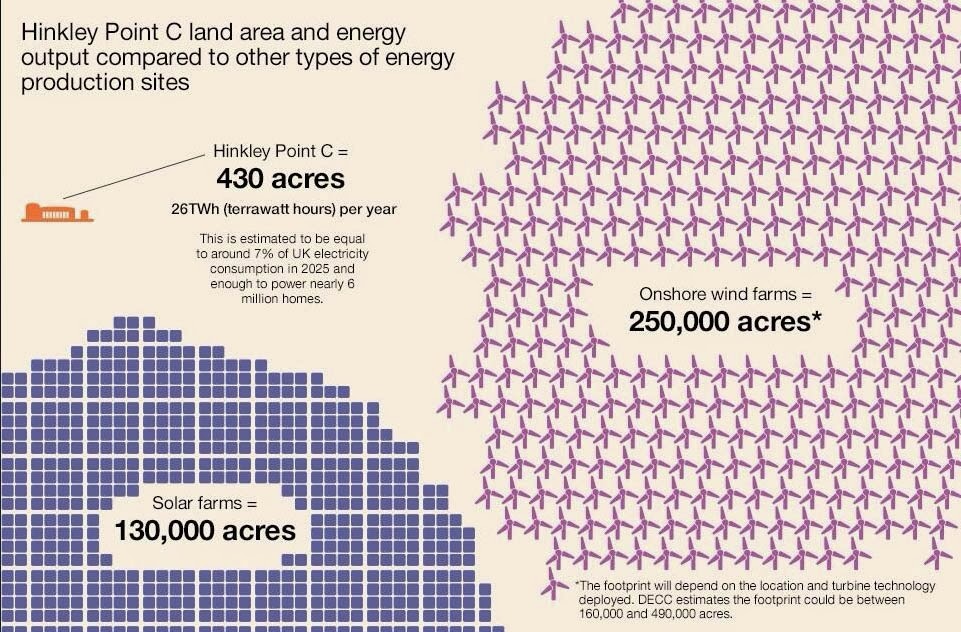 Hinkley Point C land area and energy output compared to other types of energy production sites

Hinkley Point C =
430 acres
26TWh (terrawatt hours) per year

This is estimated to be equal to around 7% of UK electricity consumption in 2025 and enough to power nearly 6 million homes.

Onshore wind farms =
250,000 acres*

Solar farms =
130,000 acres

*The footprint will depend on the location and turbine technology deployed. DECC estimates the footprint could be between 160,000 and 490,000 acres.