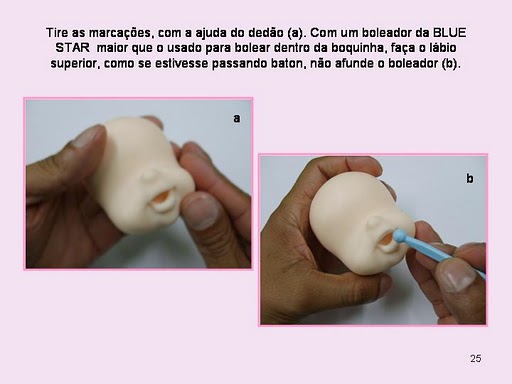 Tire as marcações, com a ajuda do dedão (a). Com um boleador da BLUE STAR maior que o usado para bolear dentro da boquinha, faça o lábio superior, como se estivesse passando baton, não afunde o boleador (b).

a

b

25