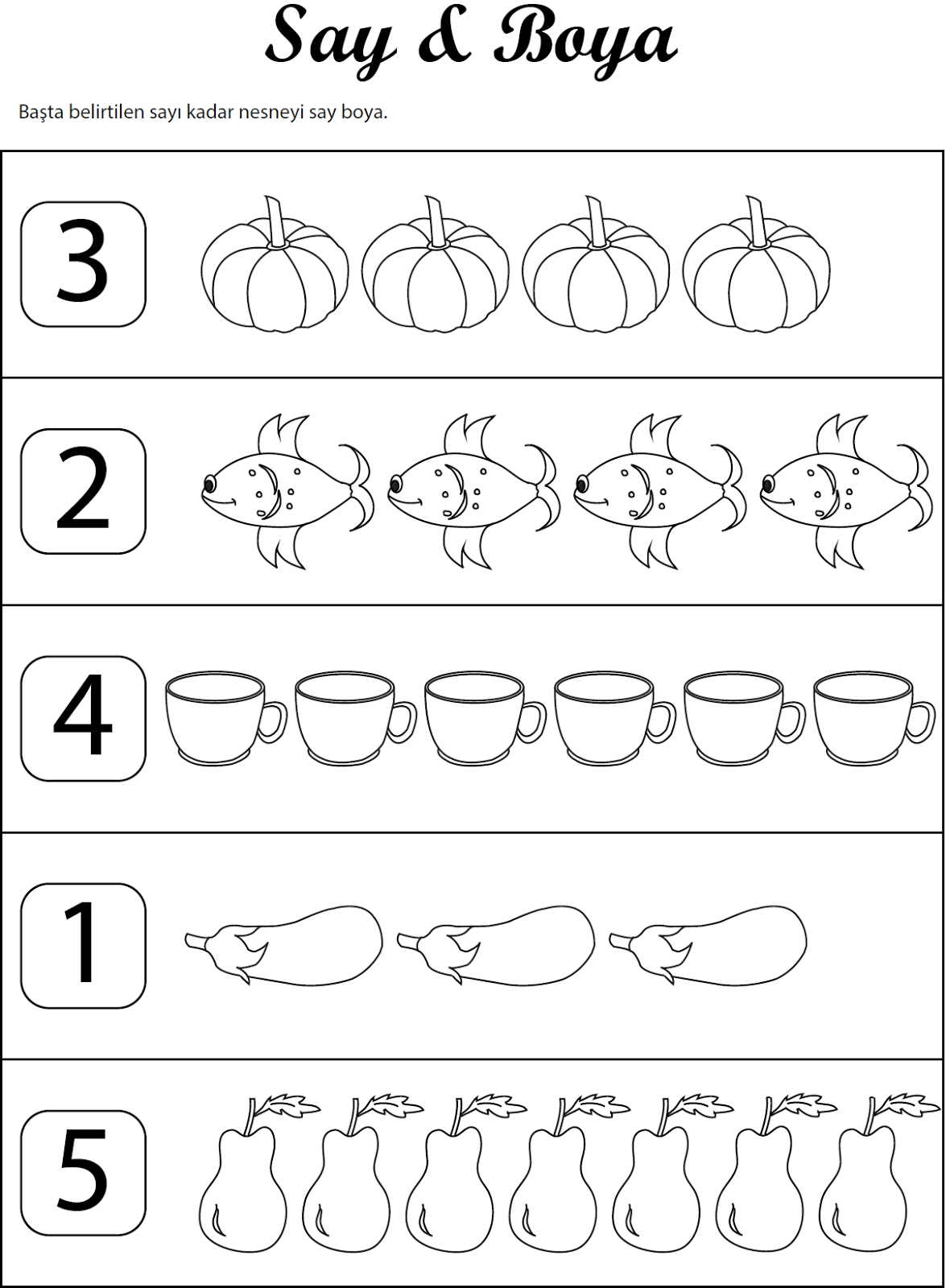 Say & Boya

Başta belirtilen sayı kadar nesneyi say boya.

3

2

4

1

5