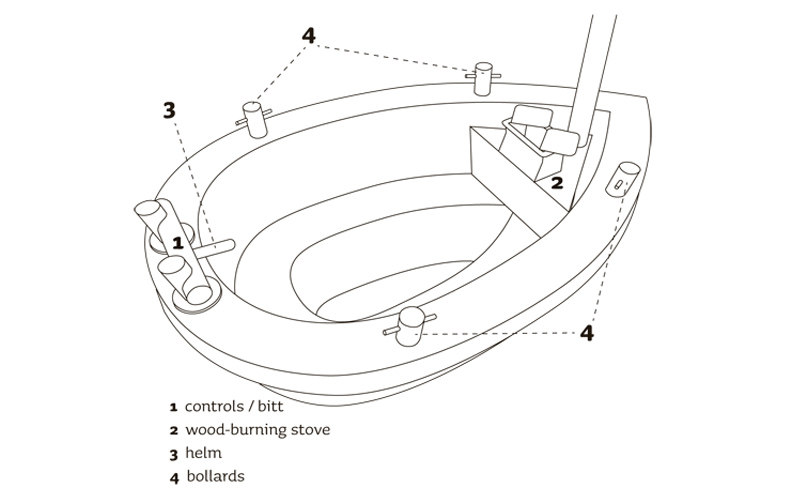 4
3
2
1
4

1 controls / bitt
2 wood-burning stove
3 helm
4 bollards