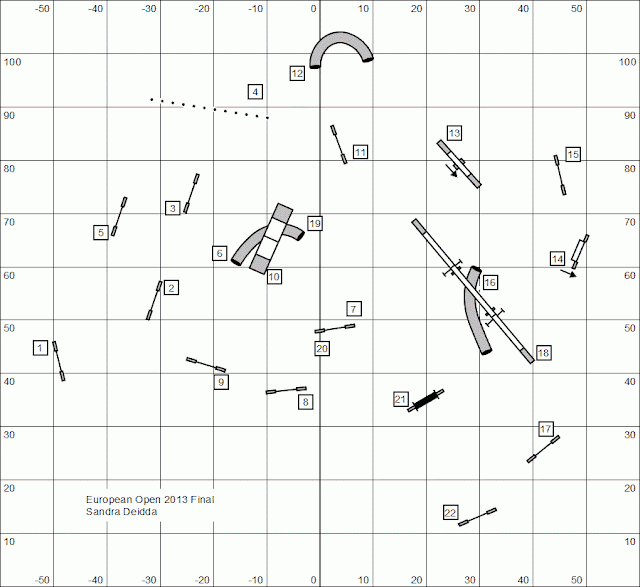 -50 -40 -30 -20 -10 0 10 20 30 40 50

100 100
90 90
80 80
70 70
60 60
50 50
40 40
30 30
20 20
10 10

12
4
11
13
15
3
5
19
6
10
14
16
2
7
1
20
18
9
8
21
17
22

European Open 2013 Final
Sandra Deidda

-50 -40 -30 -20 -10 0 10 20 30 40 50