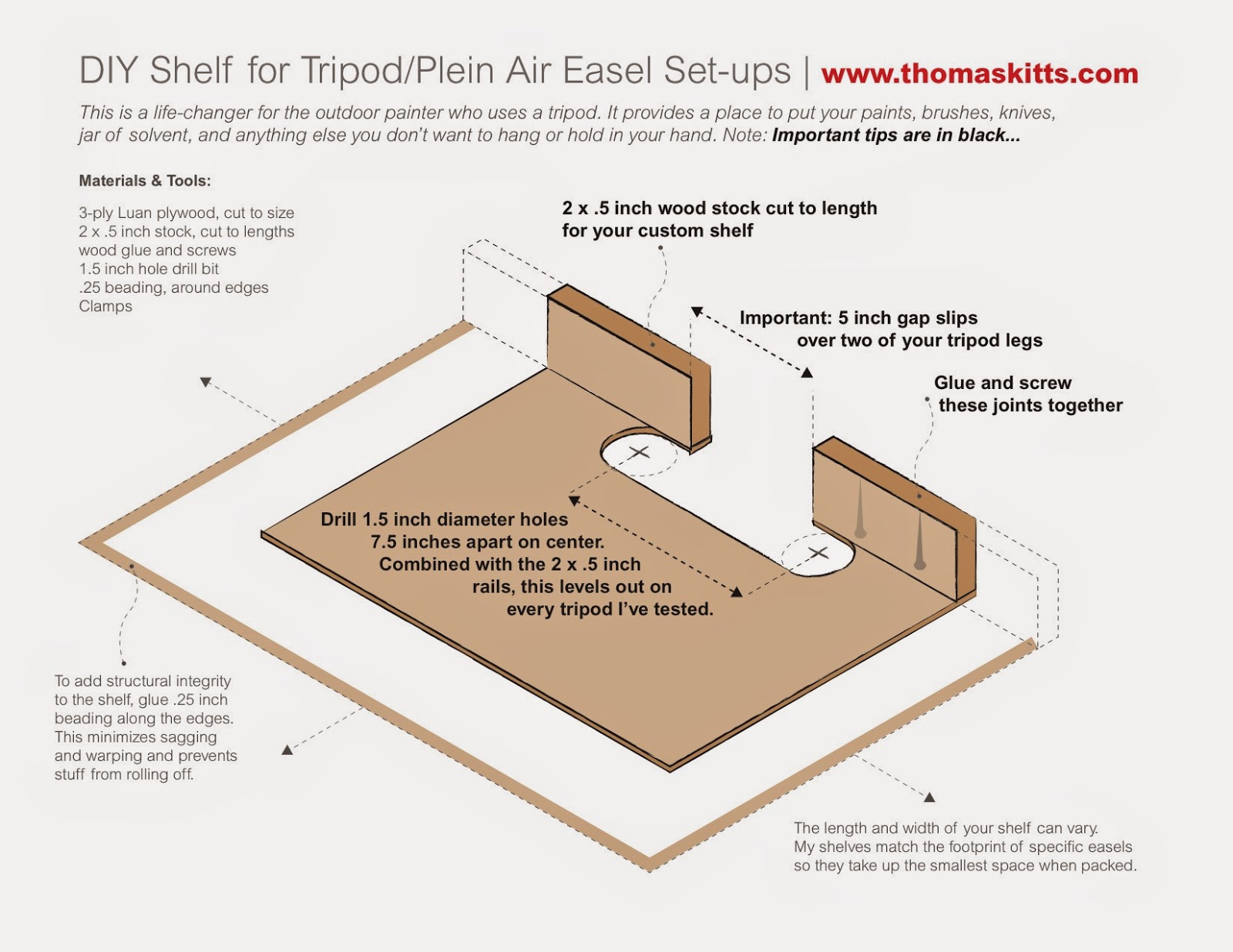 DIY Shelf for Tripod/Plein Air Easel Set-ups | www.thomaskitts.com

This is a life-changer for the outdoor painter who uses a tripod. It provides a place to put your paints, brushes, knives, jar of solvent, and anything else you don't want to hang or hold in your hand. Note: Important tips are in black...

Materials & Tools:

3-ply Luan plywood, cut to size
2 x .5 inch stock, cut to lengths
wood glue and screws
1.5 inch hole drill bit
.25 beading, around edges
Clamps

2 x .5 inch wood stock cut to length for your custom shelf

Important: 5 inch gap slips over two of your tripod legs

Glue and screw these joints together

Drill 1.5 inch diameter holes 7.5 inches apart on center. Combined with the 2 x .5 inch rails, this levels out on every tripod I've tested.

To add structural integrity to the shelf, glue .25 inch beading along the edges. This minimizes sagging and warping and prevents stuff from rolling off.

The length and width of your shelf can vary. My shelves match the footprint of specific easels so they take up the smallest space when packed.