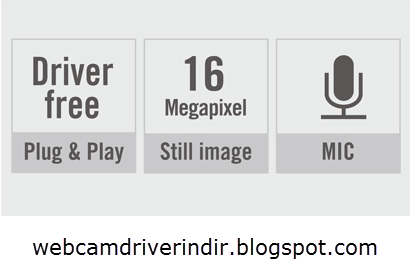 Driver
free

Plug & Play

16
Megapixel

Still image

MIC

webcamdriverindir.blogspot.com