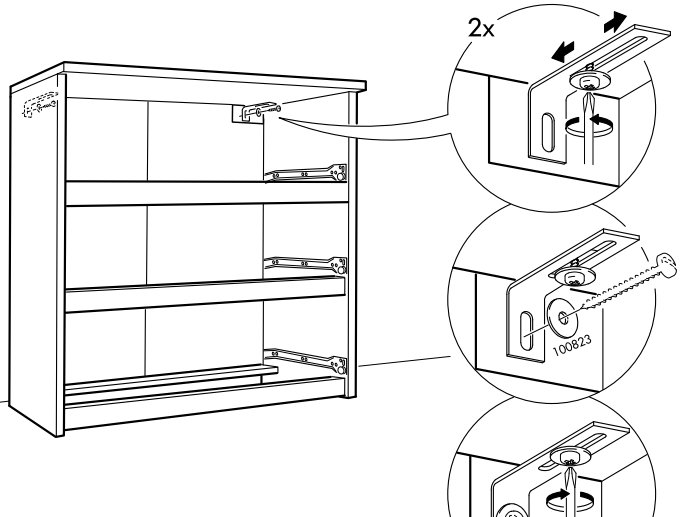 2x

100823