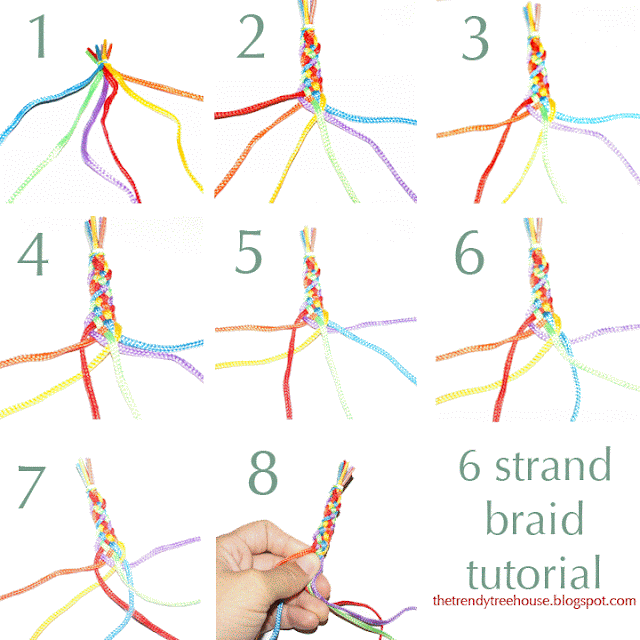 1

2

3

4

5

6

7

8

6 strand braid tutorial

thetrendytreehouse.blogspot.com