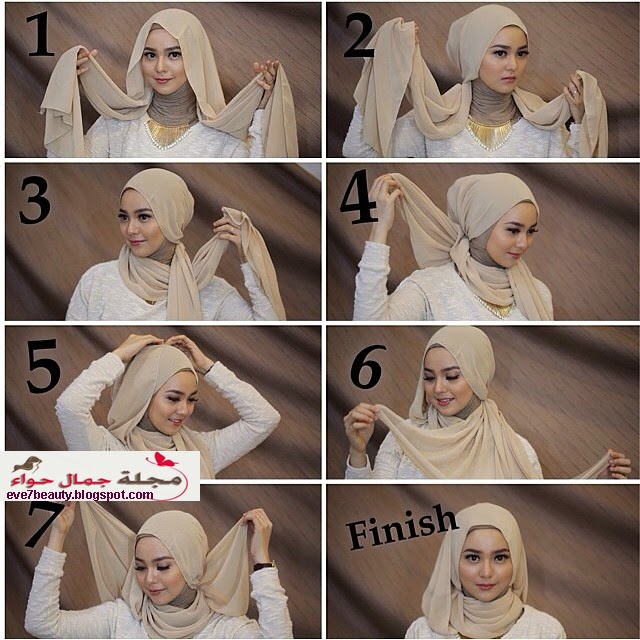 1

2

3

4

5

6

مجلة جمال حواء
eve7beauty.blogspot.com

7

Finish