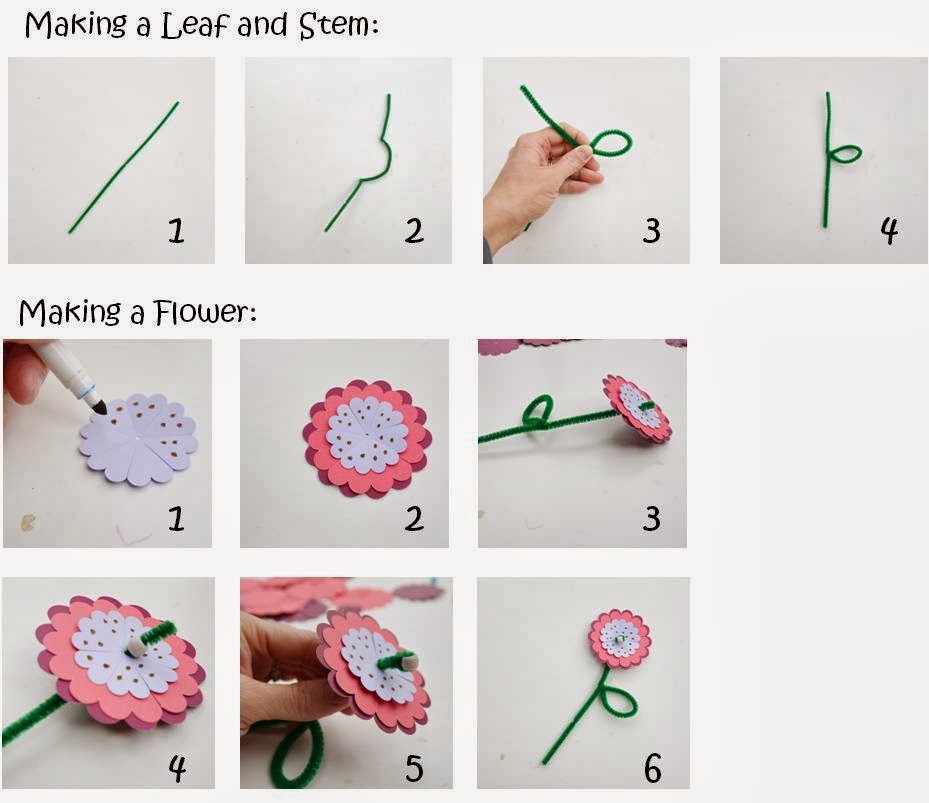 Making a Leaf and Stem:

1

2

3

4

Making a Flower:

1

2

3

4

5

6