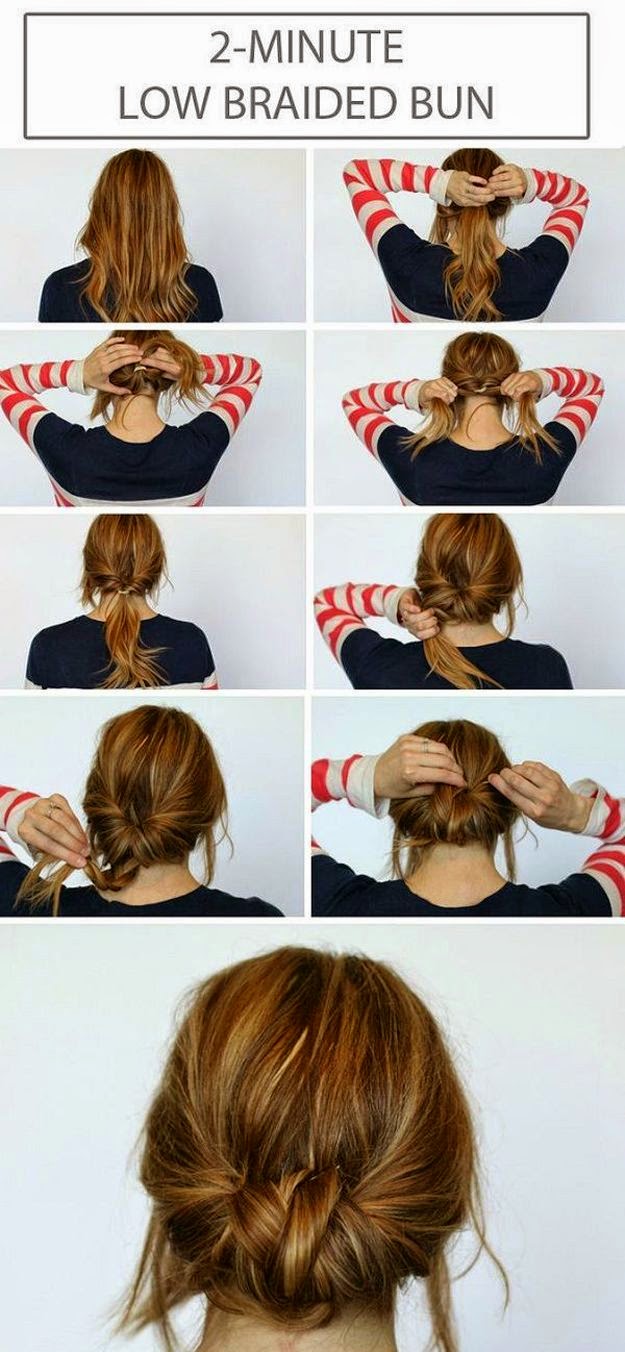 2-MINUTE
LOW BRAIDED BUN