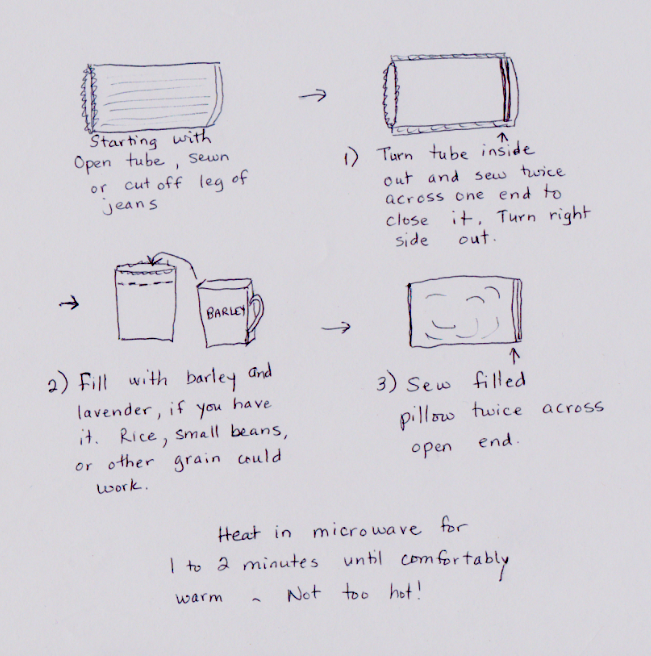 Starting with Open tube, sewn or cut off leg of jeans

1) Turn tube inside out and sew twice across one end to close it. Turn right side out.

BARLEY

2) Fill with barley and lavender, if you have it. Rice, small beans, or other grain could work.

3) Sew filled pillow twice across open end.

Heat in microwave for 1 to 2 minutes until comfortably warm ~ Not too hot!