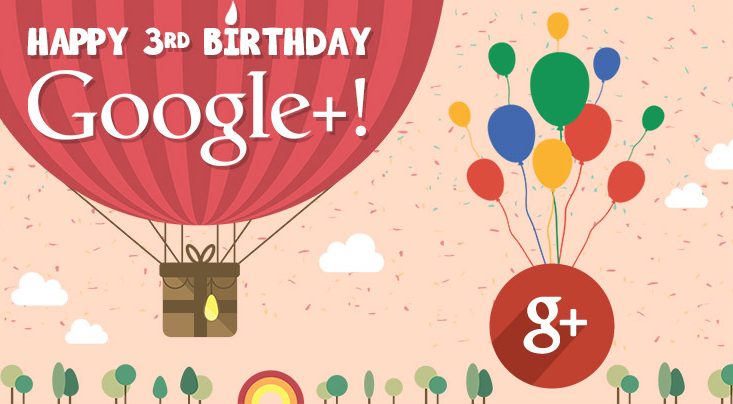 HAPPY 3RD BIRTHDAY
Google+!

g+