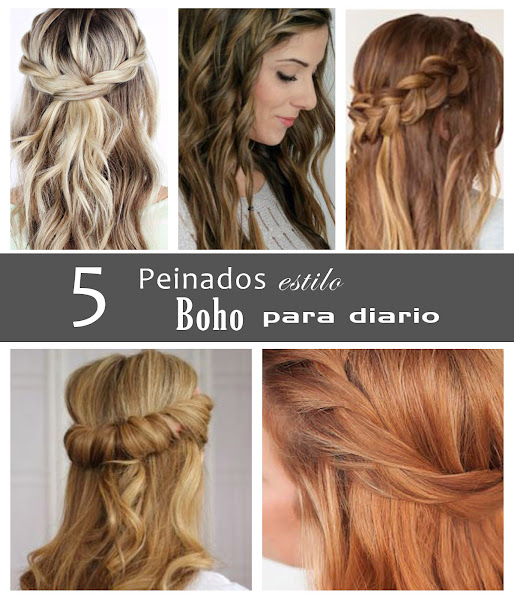 5 Peinados estilo Boho para diario