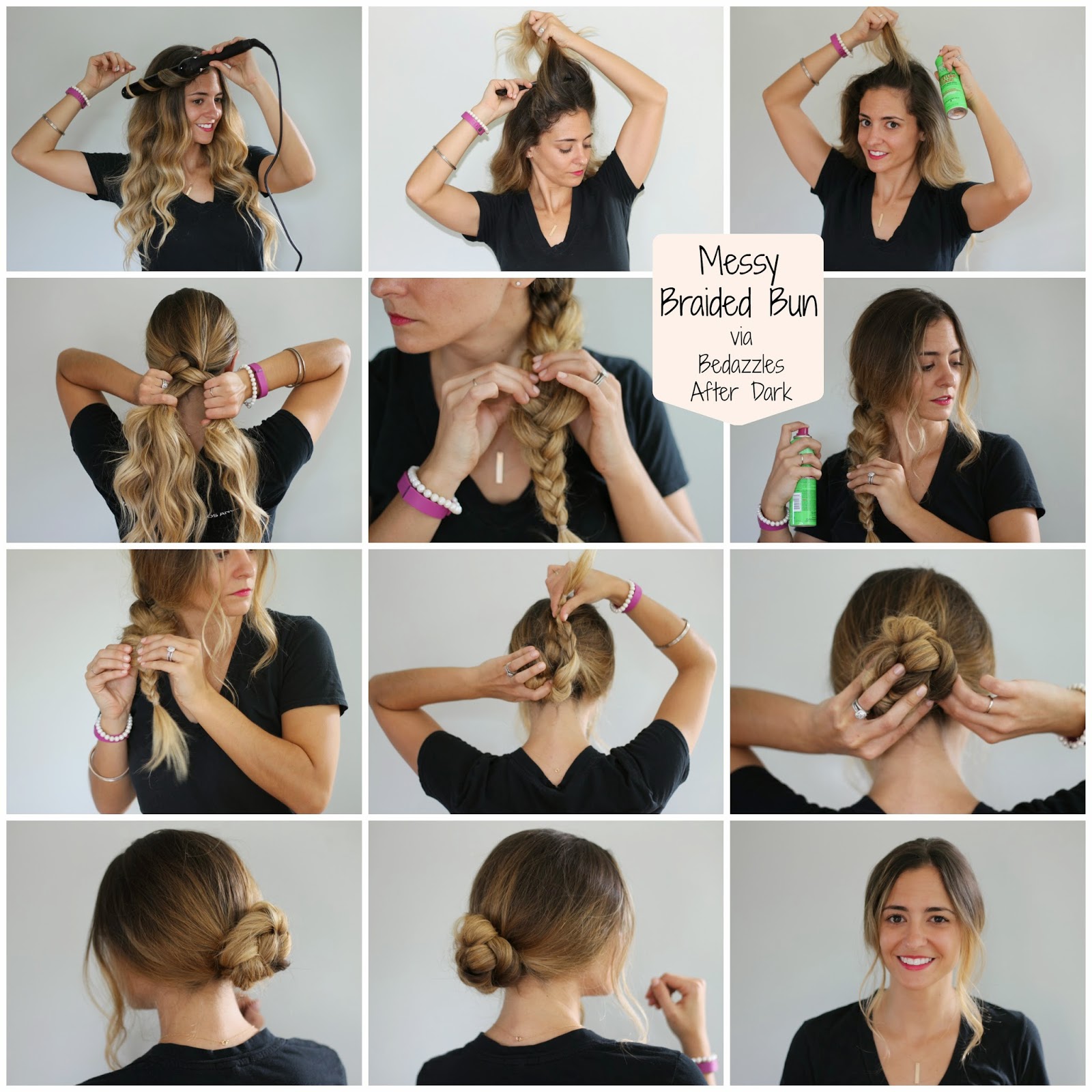 Messy
Braided Bun
via
Bedazzles
After Dark