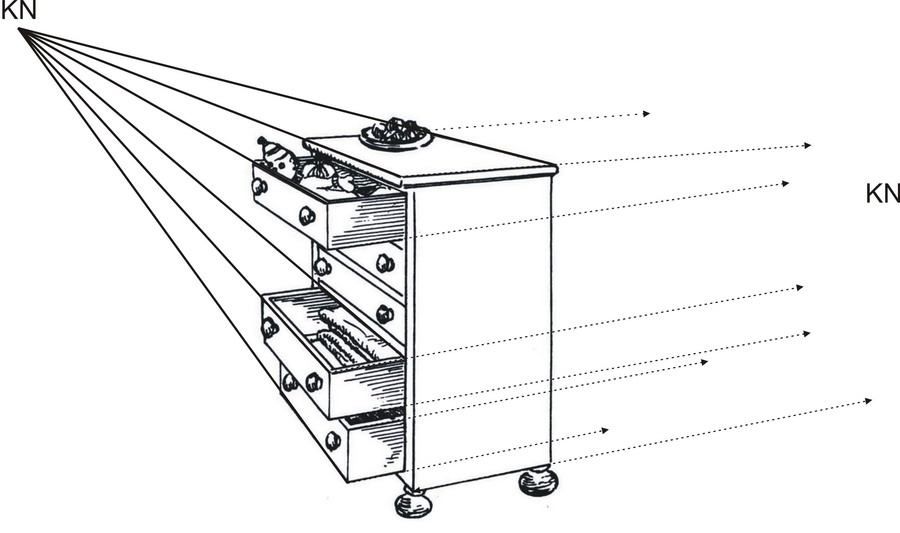 KN

KN