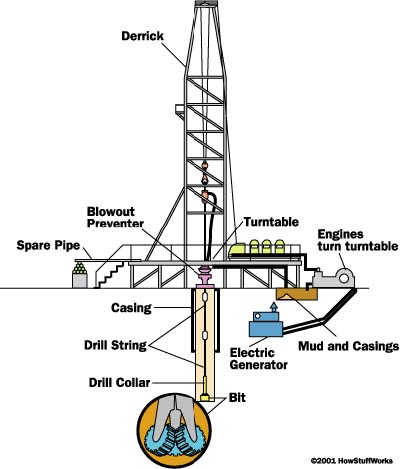 Derrick

Blowout Preventer

Turntable

Engines turn turntable

Spare Pipe

Casing

Drill String

Electric Generator

Mud and Casings

Drill Collar

Bit

©2001 HowStuffWorks