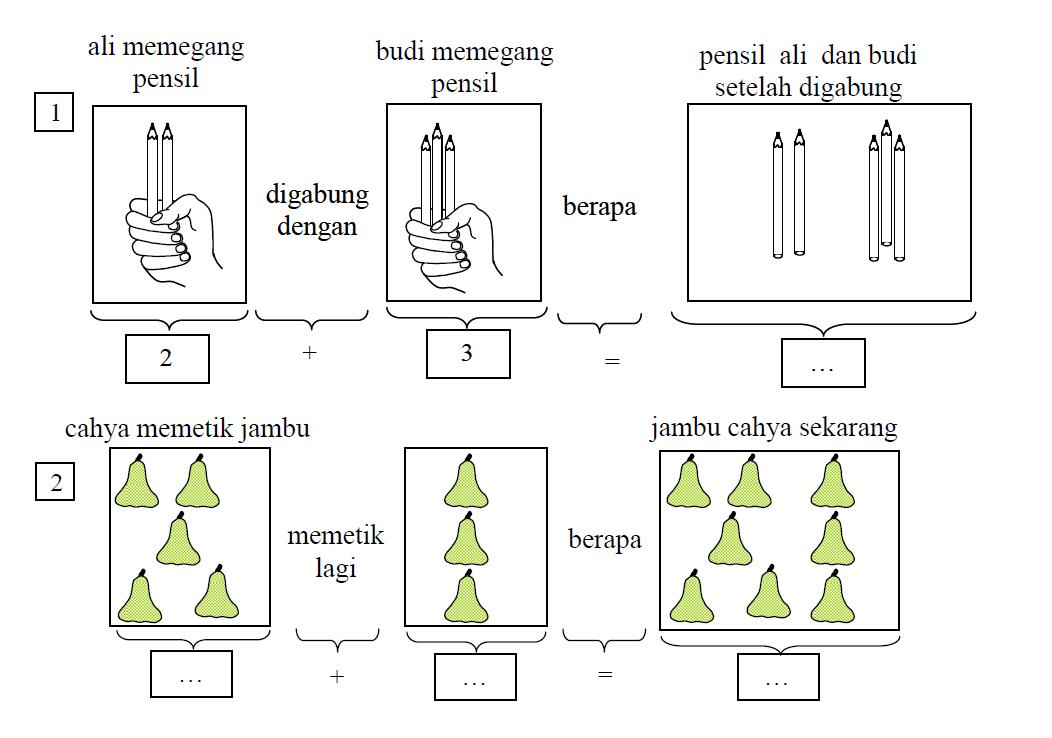 1

ali memegang pensil

digabung dengan

budi memegang pensil

berapa

pensil ali dan budi setelah digabung

2

+

3

=

…

2

cahya memetik jambu

memetik lagi

berapa

jambu cahya sekarang

…

+

…

=

…