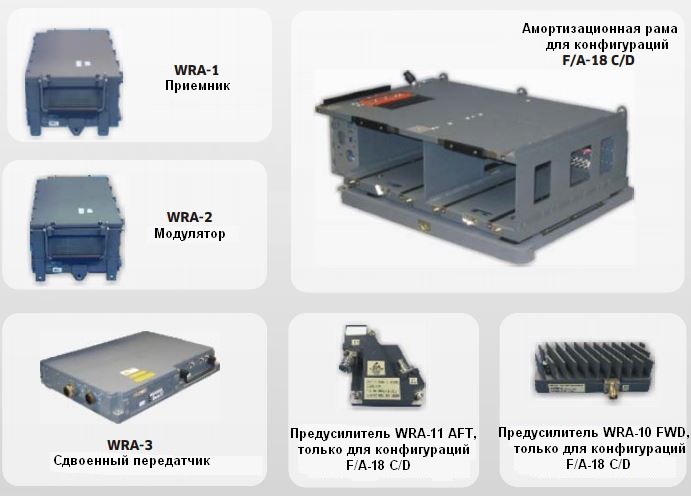 WRA-1
Приемник

Амортизационная рама для конфигураций F/A-18 C/D

WRA-2
Модулятор

WRA-3
Сдвоенный передатчик

Предусилитель WRA-11 AFT, только для конфигураций F/A-18 C/D

Предусилитель WRA-10 FWD, только для конфигураций F/A-18 C/D