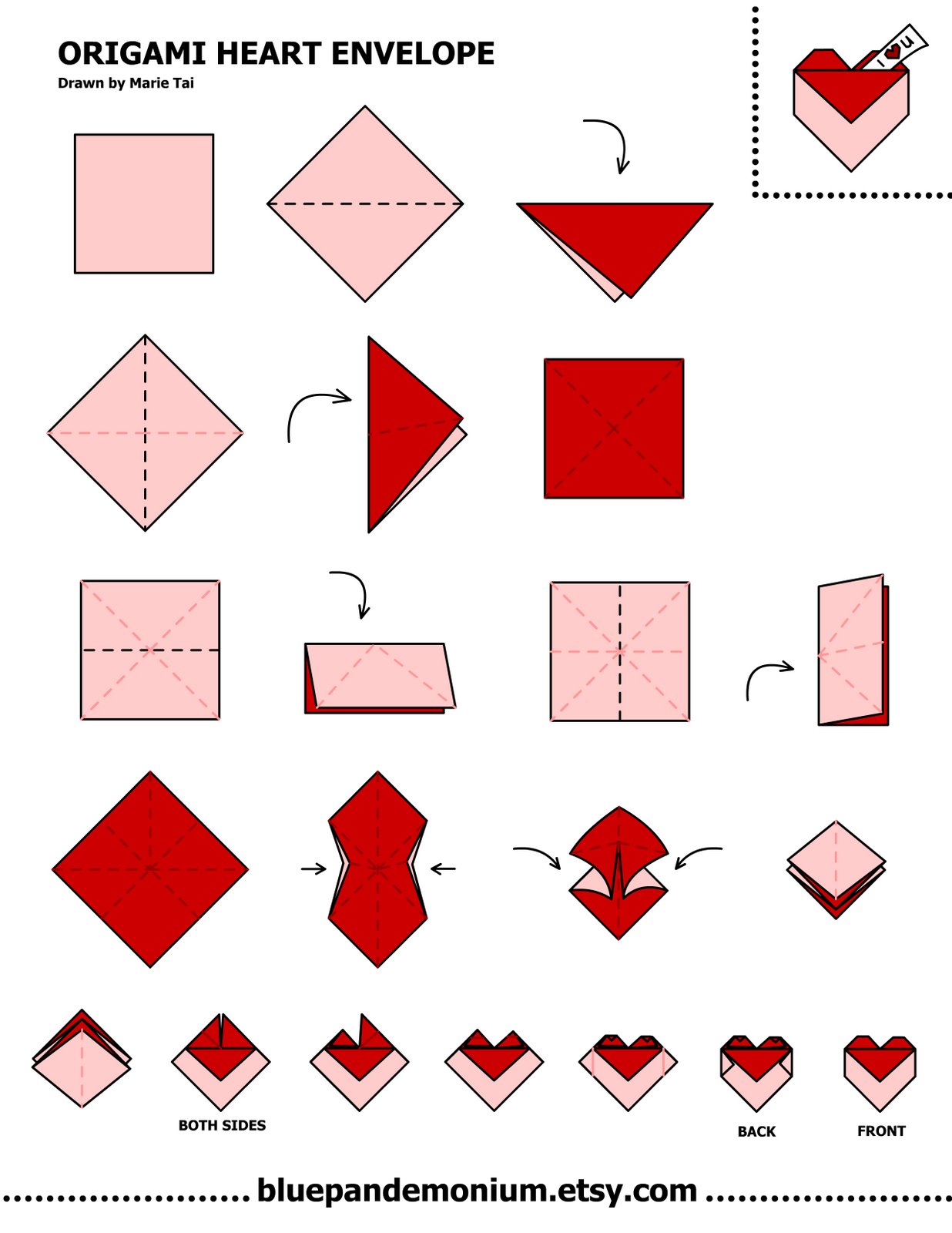 ORIGAMI HEART ENVELOPE
Drawn by Marie Tai

I ♥ U

BOTH SIDES

BACK

FRONT

bluepandemonium.etsy.com