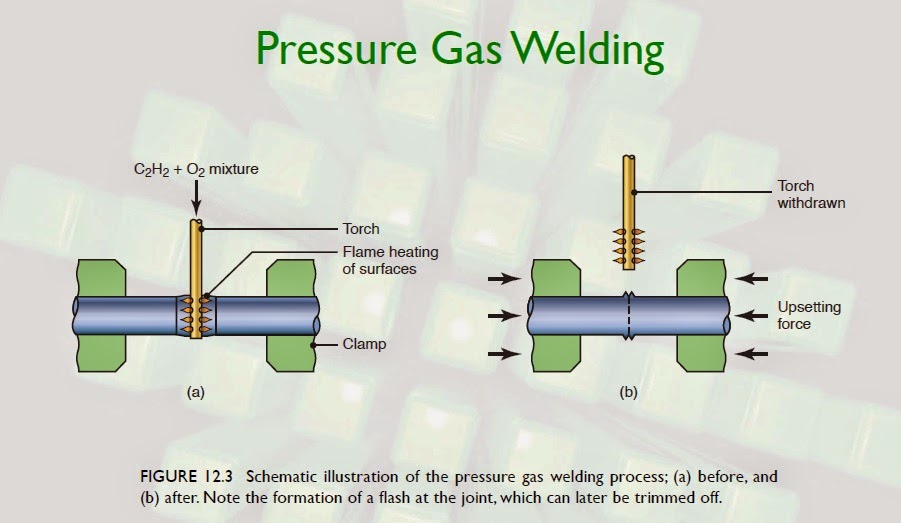 Pressure Gas Welding

$C_2H_2 + O_2$ mixture

Torch

Flame heating of surfaces

Clamp

(a)

Torch withdrawn

Upsetting force

(b)

FIGURE 12.3 Schematic illustration of the pressure gas welding process; (a) before, and (b) after. Note the formation of a flash at the joint, which can later be trimmed off.