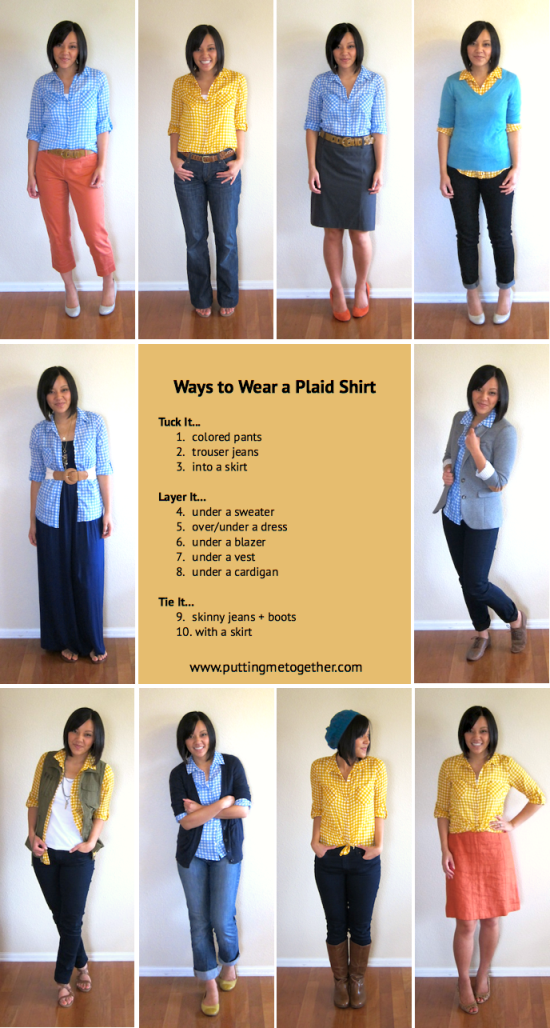 Ways to Wear a Plaid Shirt

Tuck It...
1. colored pants
2. trouser jeans
3. into a skirt

Layer It...
4. under a sweater
5. over/under a dress
6. under a blazer
7. under a vest
8. under a cardigan

Tie It...
9. skinny jeans + boots
10. with a skirt

www.puttingmetogether.com