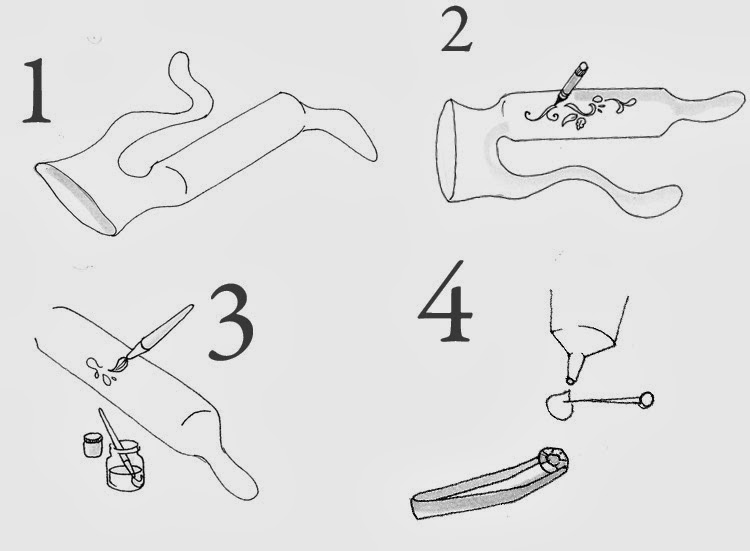 1

2

3

4