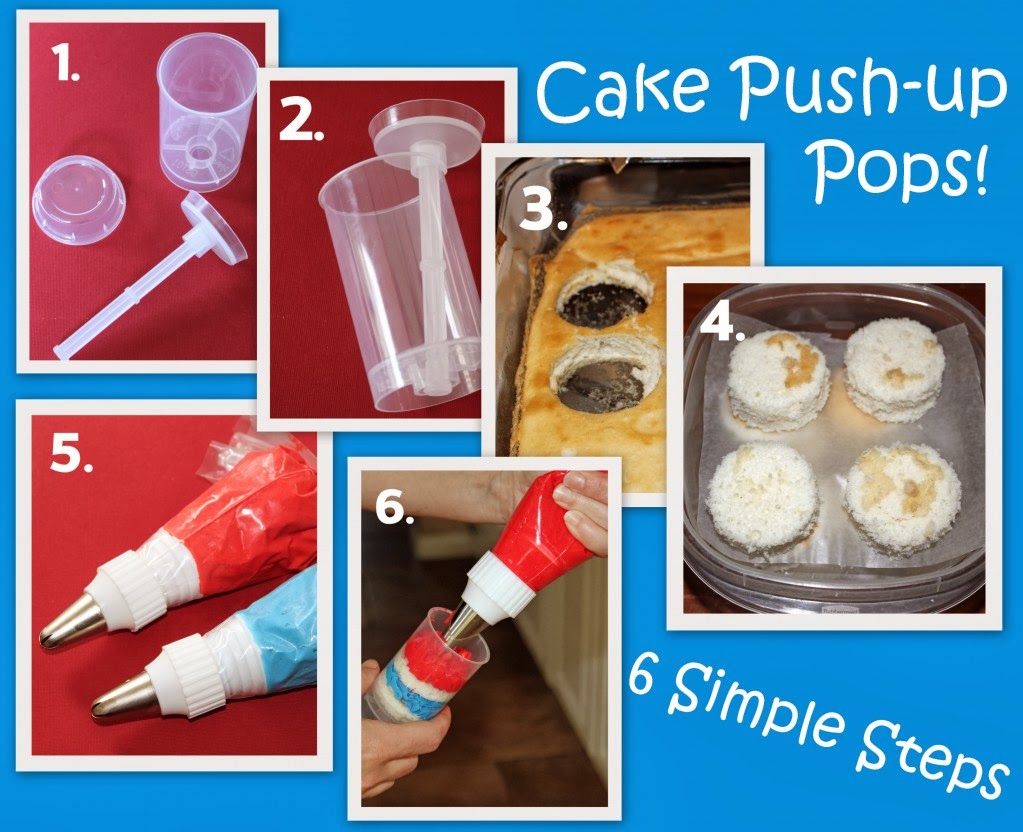 Cake Push-up Pops!

1.

2.

3.

4.

5.

6.

6 Simple Steps