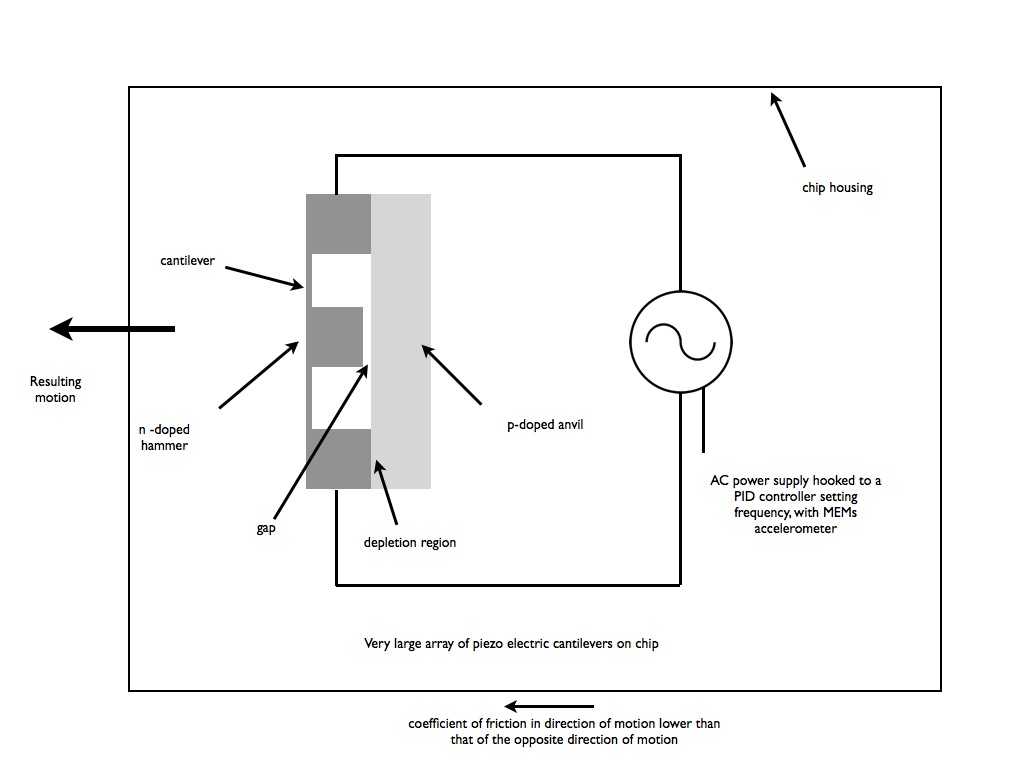 chip housing

cantilever

Resulting motion

n -doped hammer

p-doped anvil

gap

depletion region

AC power supply hooked to a PID controller setting frequency, with MEMs accelerometer

Very large array of piezo electric cantilevers on chip

coefficient of friction in direction of motion lower than that of the opposite direction of motion