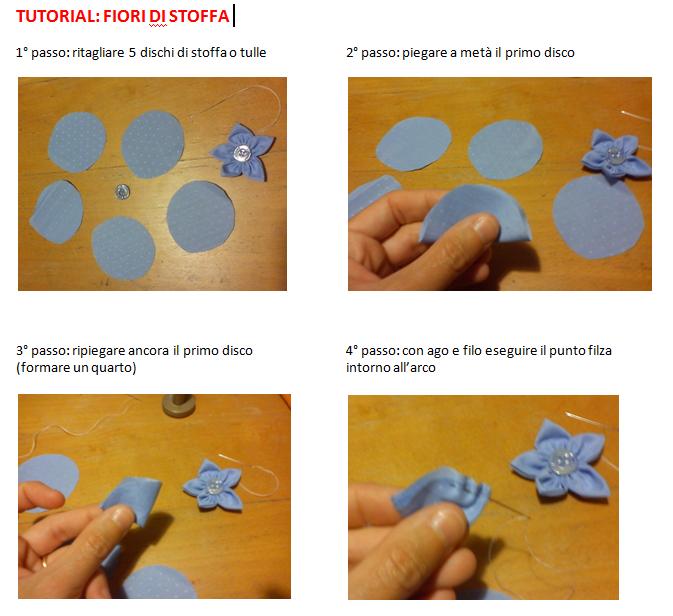 TUTORIAL: FIORI DI STOFFA

1° passo: ritagliare 5 dischi di stoffa o tulle

2° passo: piegare a metà il primo disco

3° passo: ripiegare ancora il primo disco (formare un quarto)

4° passo: con ago e filo eseguire il punto filza intorno all'arco