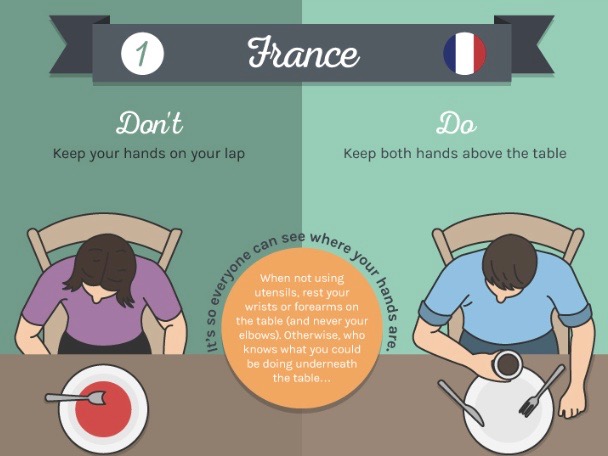 1 France

Don't
Keep your hands on your lap

Do
Keep both hands above the table

It's so everyone can see where your hands are.

When not using utensils, rest your wrists or forearms on the table (and never your elbows). Otherwise, who knows what you could be doing underneath the table...