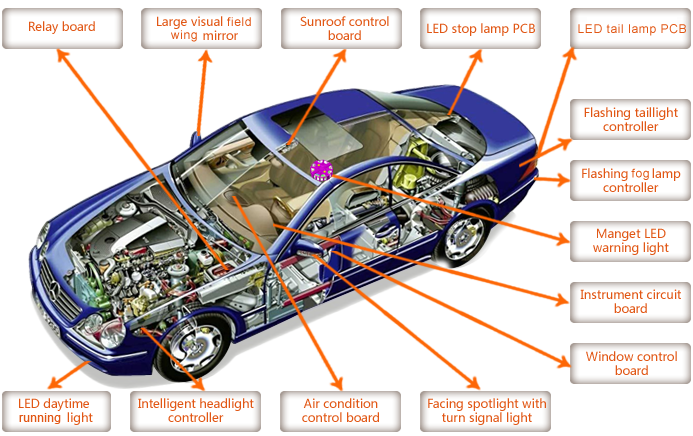 Relay board

Large visual field wing mirror

Sunroof control board

LED stop lamp PCB

LED tail lamp PCB

Flashing taillight controller

Flashing fog lamp controller

Manget LED warning light

Instrument circuit board

Window control board

LED daytime running light

Intelligent headlight controller

Air condition control board

Facing spotlight with turn signal light