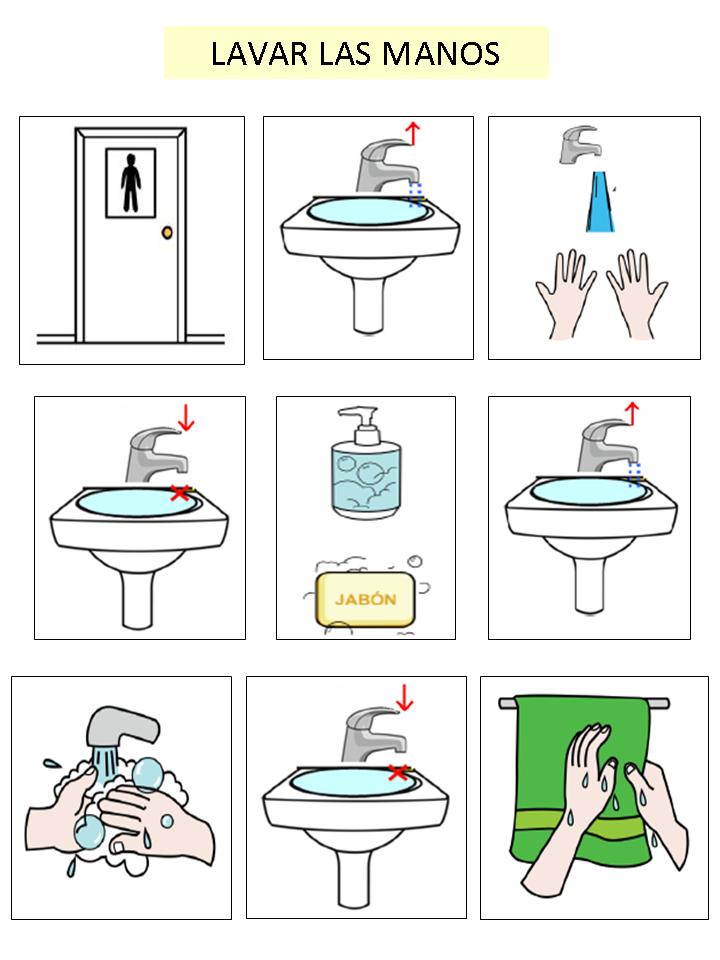 LAVAR LAS MANOS

JABÓN