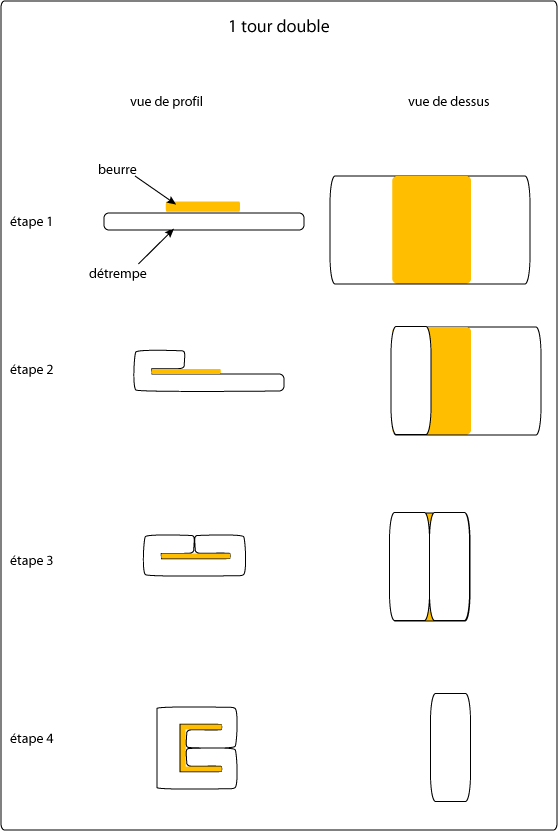 1 tour double

vue de profil

vue de dessus

beurre

étape 1

détrempe

étape 2

étape 3

étape 4