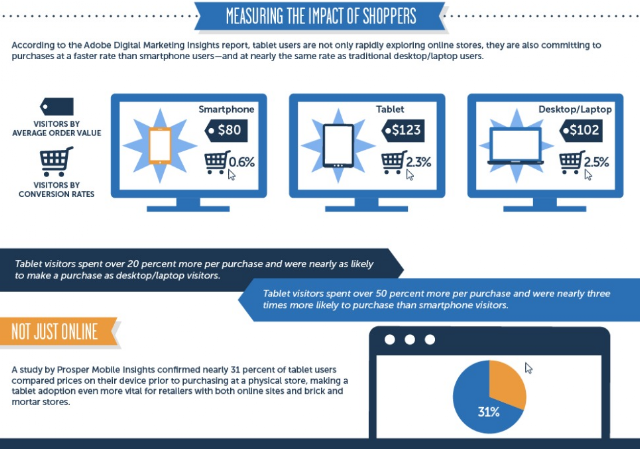 MEASURING THE IMPACT OF SHOPPERS

According to the Adobe Digital Marketing Insights report, tablet users are not only rapidly exploring online stores, they are also committing to purchases at a faster rate than smartphone users—and at nearly the same rate as traditional desktop/laptop users.

VISITORS BY AVERAGE ORDER VALUE

VISITORS BY CONVERSION RATES

Smartphone
$80
0.6%

Tablet
$123
2.3%

Desktop/Laptop
$102
2.5%

Tablet visitors spent over 20 percent more per purchase and were nearly as likely to make a purchase as desktop/laptop visitors.

Tablet visitors spent over 50 percent more per purchase and were nearly three times more likely to purchase than smartphone visitors.

NOT JUST ONLINE

A study by Prosper Mobile Insights confirmed nearly 31 percent of tablet users compared prices on their device prior to purchasing at a physical store, making a tablet adoption even more vital for retailers with both online sites and brick and mortar stores.

31%