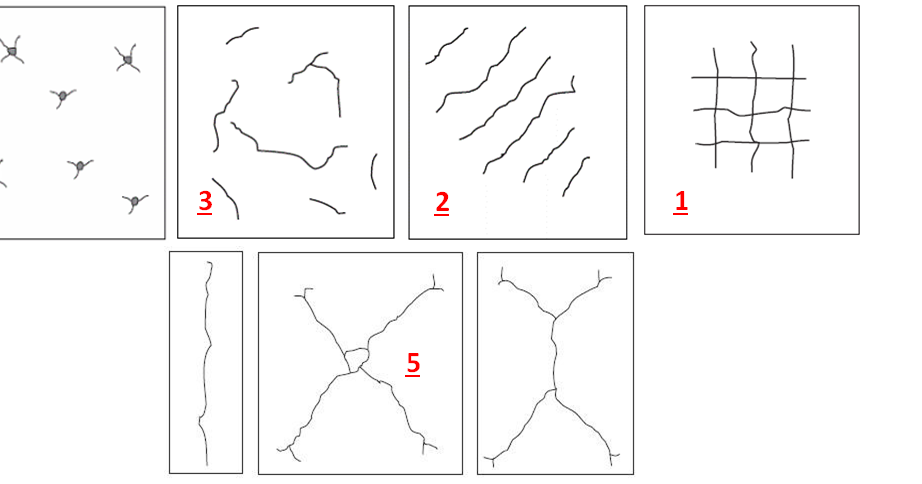 3

2

1

5