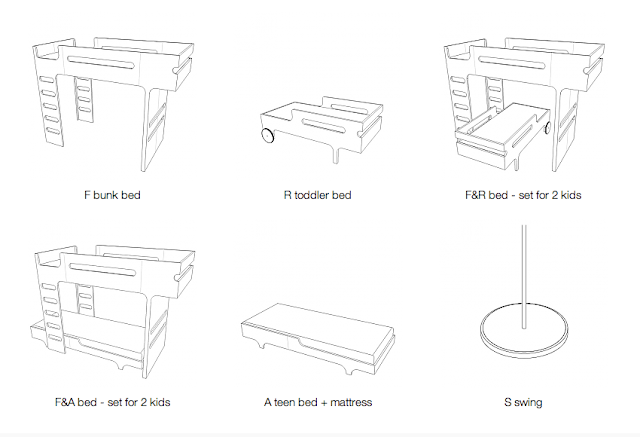 F bunk bed

R toddler bed

F&R bed - set for 2 kids

F&A bed - set for 2 kids

A teen bed + mattress

S swing