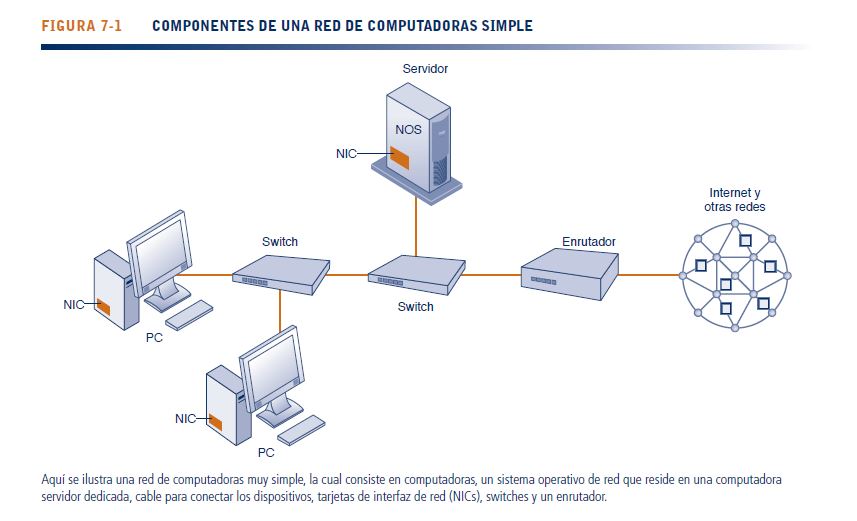 FIGURA 7-1 COMPONENTES DE UNA RED DE COMPUTADORAS SIMPLE

Servidor

NOS

NIC

Internet y otras redes

Switch

Enrutador

NIC

Switch

PC

NIC

PC

Aquí se ilustra una red de computadoras muy simple, la cual consiste en computadoras, un sistema operativo de red que reside en una computadora servidor dedicada, cable para conectar los dispositivos, tarjetas de interfaz de red (NICs), switches y un enrutador.