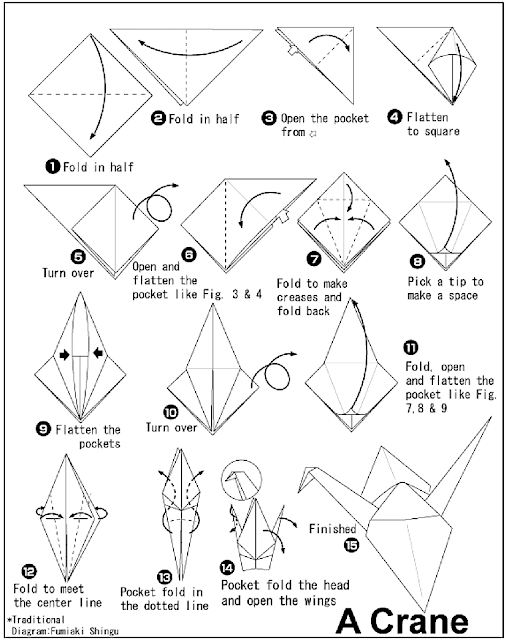 ❶ Fold in half

❷ Fold in half

❸ Open the pocket from ⇦

❹ Flatten to square

❺ Turn over

❻ Open and flatten the pocket like Fig. 3 & 4

❼ Fold to make creases and fold back

❽ Pick a tip to make a space

❾ Flatten the pockets

❿ Turn over

⓫ Fold, open and flatten the pocket like Fig. 7,8 & 9

⓬ Fold to meet the center line

⓭ Pocket fold in the dotted line

⓮ Pocket fold the head and open the wings

Finished ⓯

*Traditional
Diagram:Fumiaki Shingu

A Crane