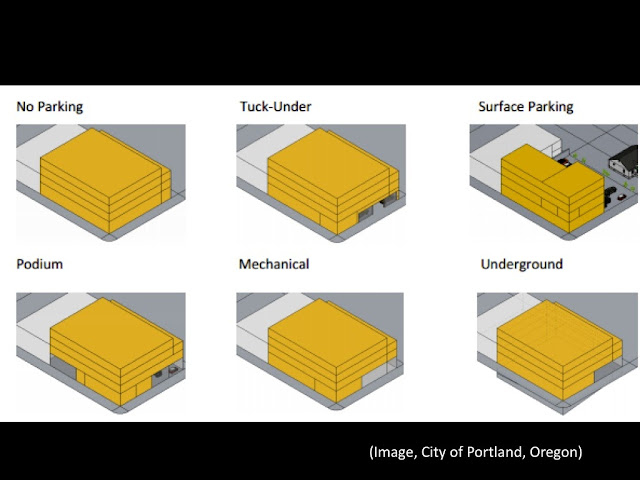 No Parking

Tuck-Under

Surface Parking

Podium

Mechanical

Underground

(Image, City of Portland, Oregon)