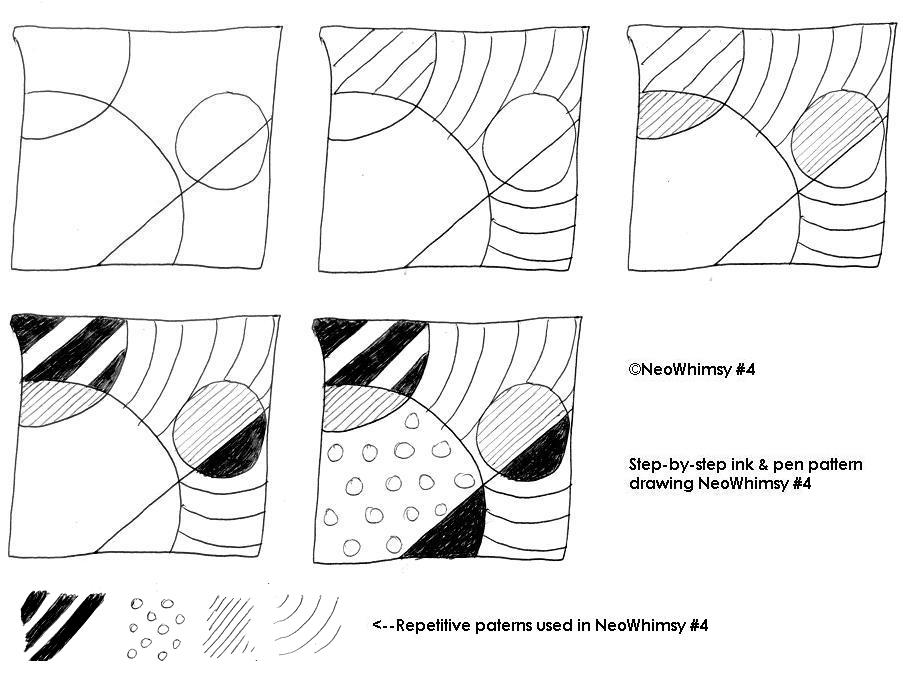 ©NeoWhimsy #4

Step-by-step ink & pen pattern drawing NeoWhimsy #4

<--Repetitive paterns used in NeoWhimsy #4