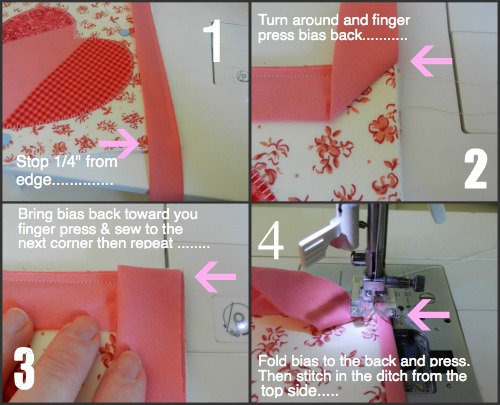 1

Stop 1/4" from edge..............

Turn around and finger press bias back..........

2

Bring bias back toward you finger press & sew to the next corner then repeat ........

3

4

Fold bias to the back and press. Then stitch in the ditch from the top side.....