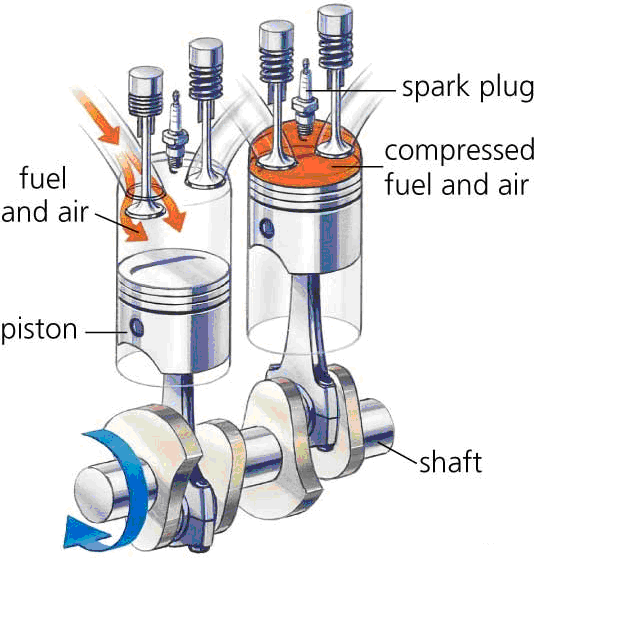 spark plug

compressed fuel and air

fuel and air

piston

shaft