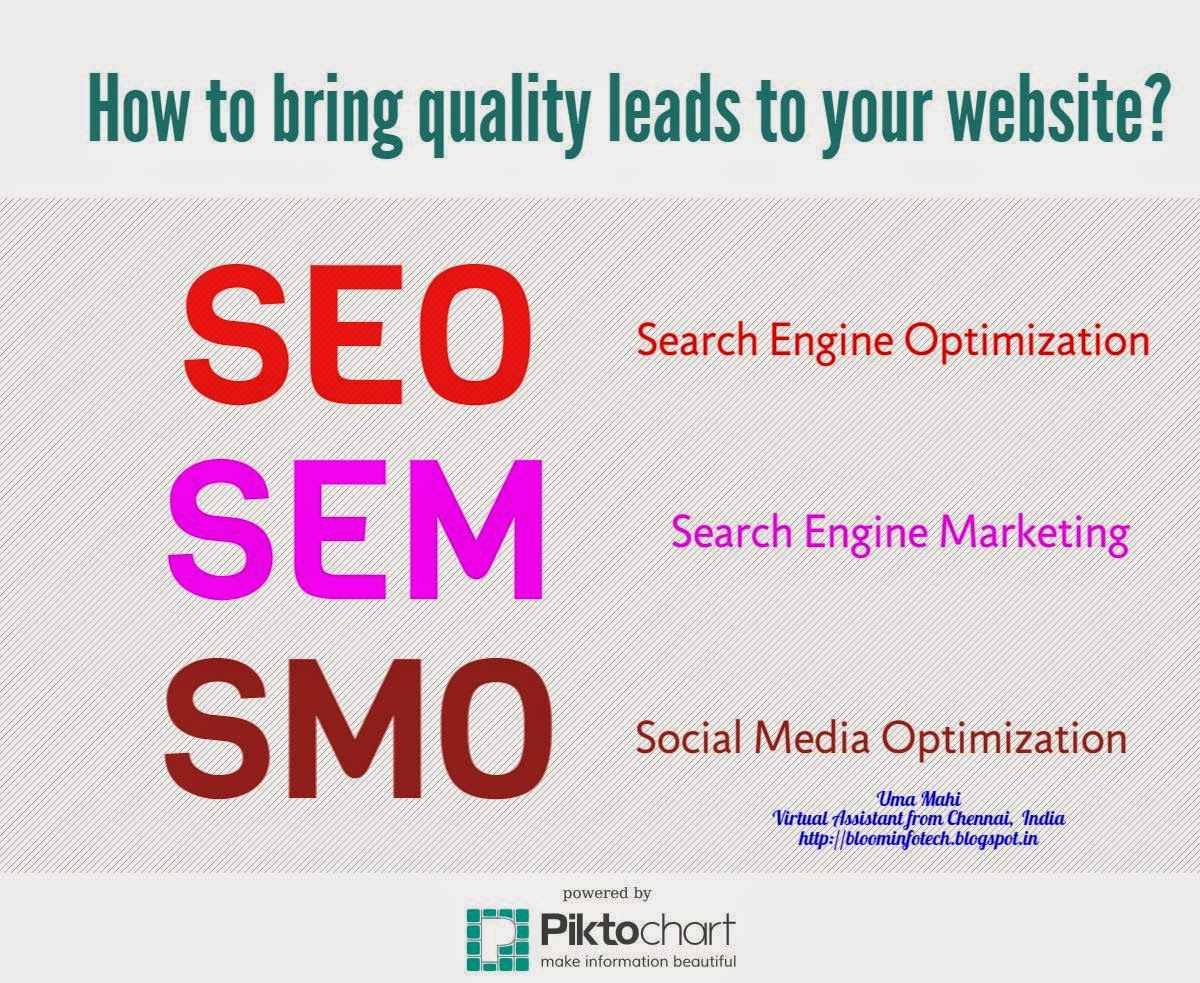 How to bring quality leads to your website?

SEO

Search Engine Optimization

SEM

Search Engine Marketing

SMO

Social Media Optimization

Uma Mahi
Virtual Assistant from Chennai, India
http://bloominfotech.blogspot.in

powered by
Piktochart
make information beautiful