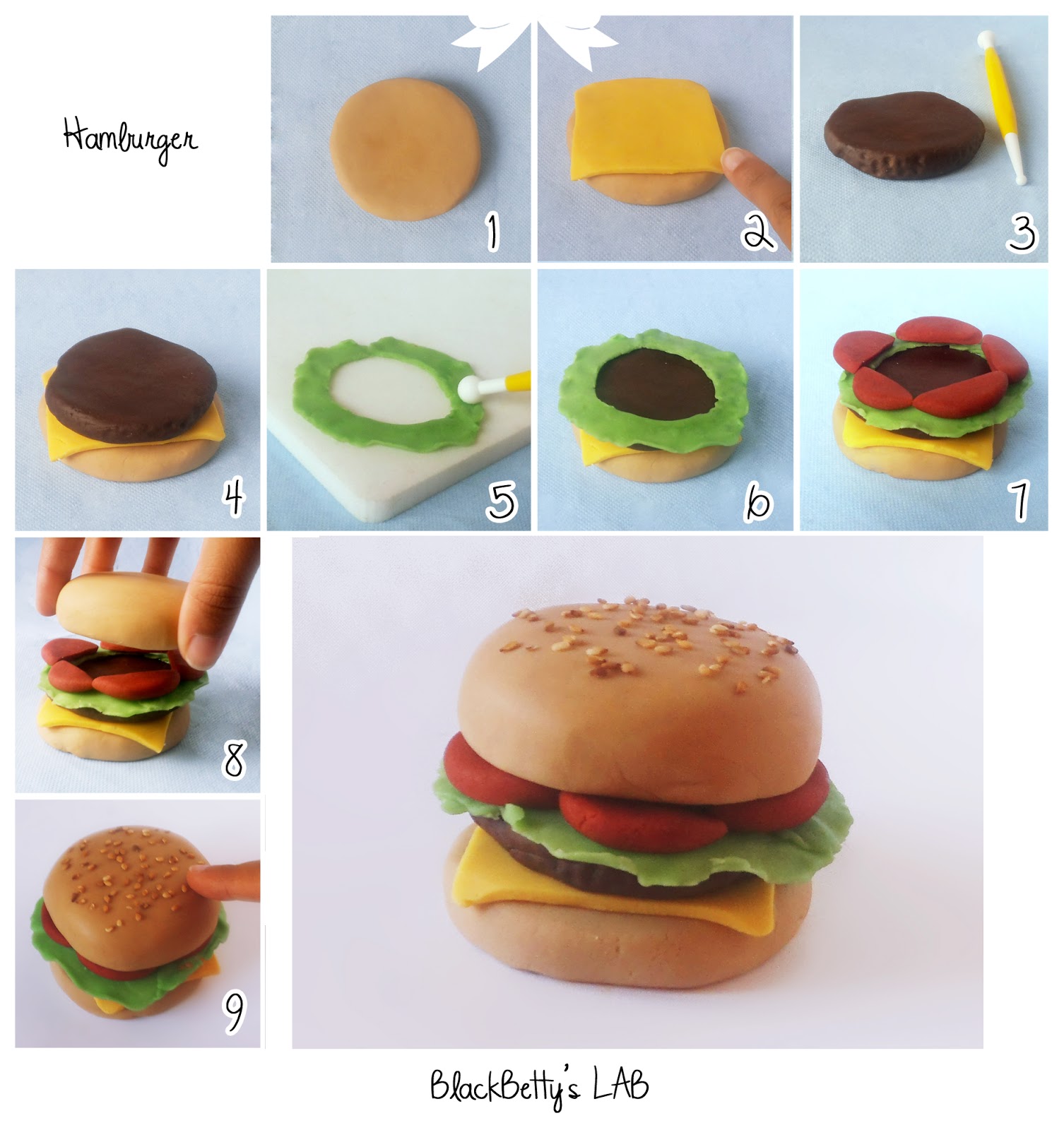 Hamburger

1

2

3

4

5

6

7

8

9

BlackBetty's LAB