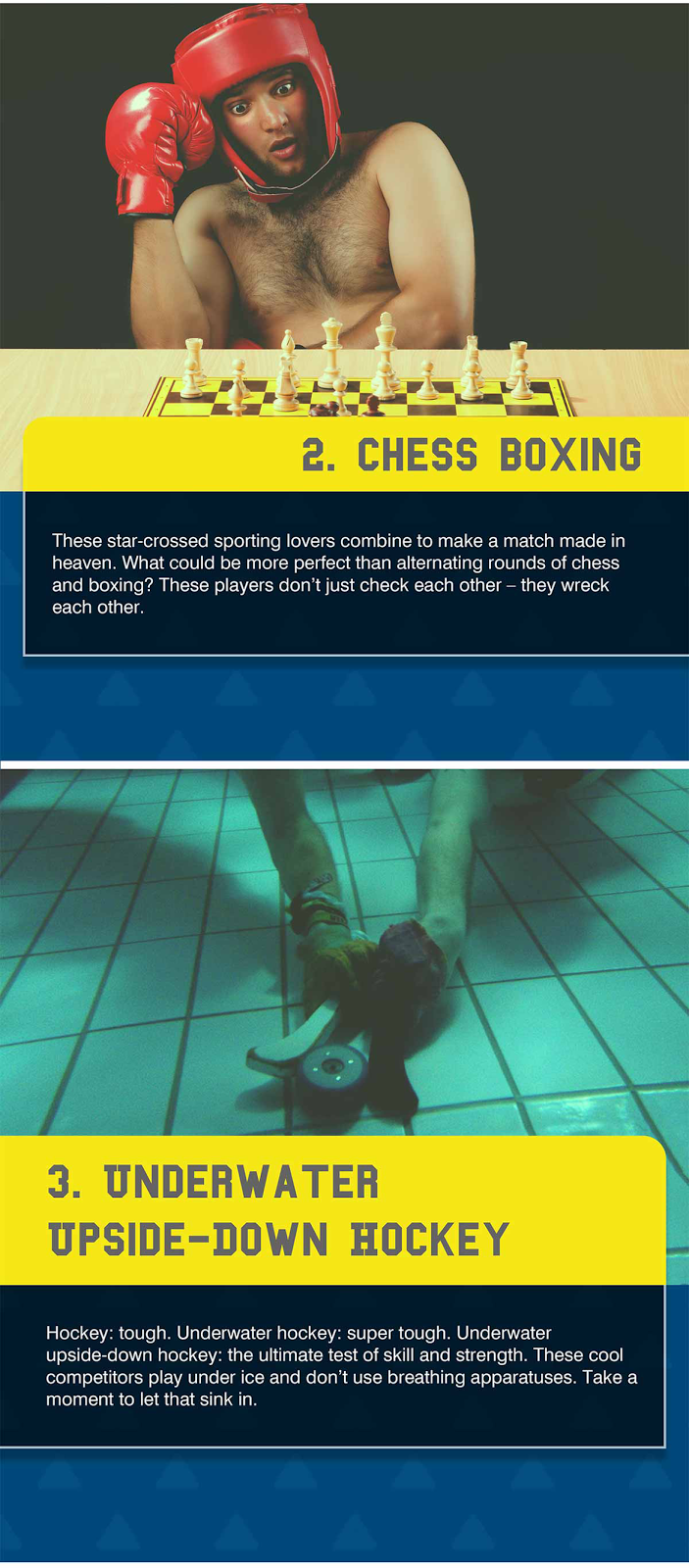 2. CHESS BOXING

These star-crossed sporting lovers combine to make a match made in heaven. What could be more perfect than alternating rounds of chess and boxing? These players don't just check each other – they wreck each other.

3. UNDERWATER UPSIDE-DOWN HOCKEY

Hockey: tough. Underwater hockey: super tough. Underwater upside-down hockey: the ultimate test of skill and strength. These cool competitors play under ice and don't use breathing apparatuses. Take a moment to let that sink in.