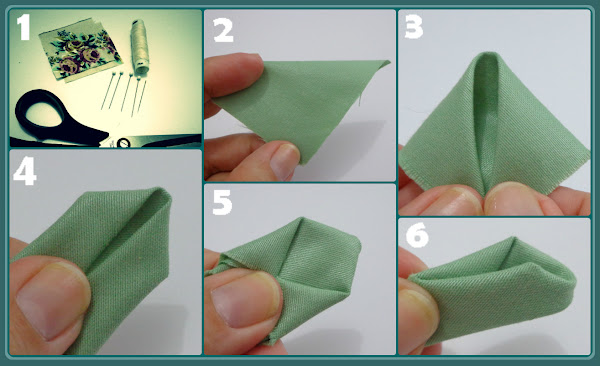 1

2

3

4

5

6